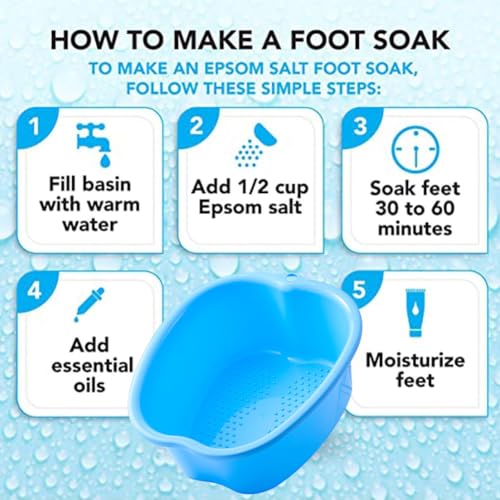 HOW TO MAKE A FOOT SOAK

TO MAKE AN EPSOM SALT FOOT SOAK, FOLLOW THESE SIMPLE STEPS:

1
Fill basin with warm water

2
Add 1/2 cup Epsom salt

3
Soak feet 30 to 60 minutes

4
Add essential oils

5
Moisturize feet