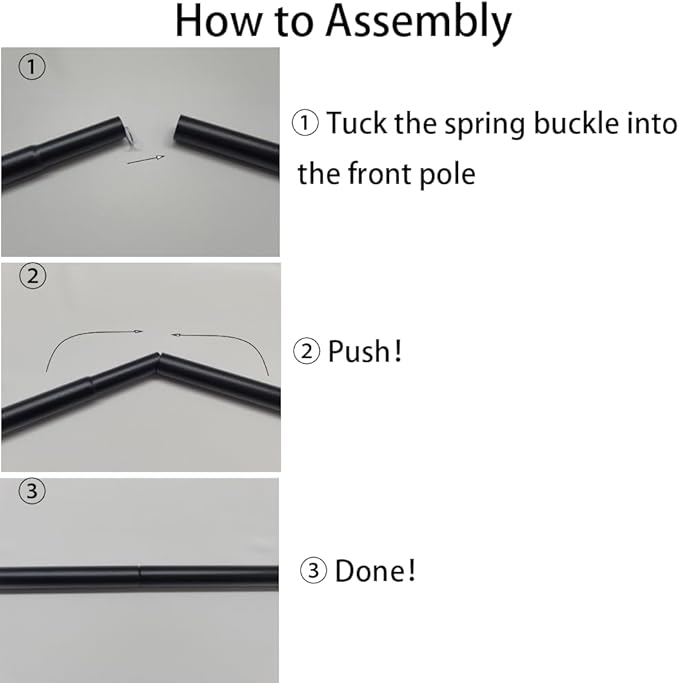 How to Assembly

①

① Tuck the spring buckle into the front pole

②

② Push!

③

③ Done!