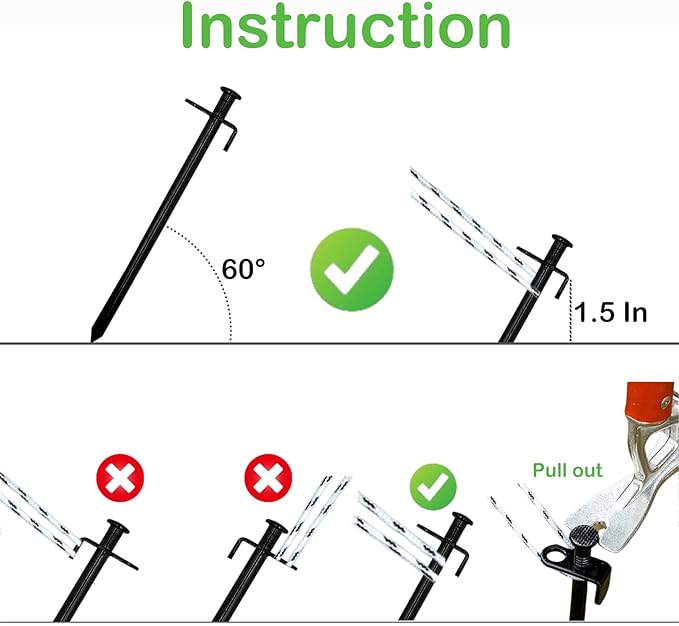 Instruction

60°

1.5 In

Pull out