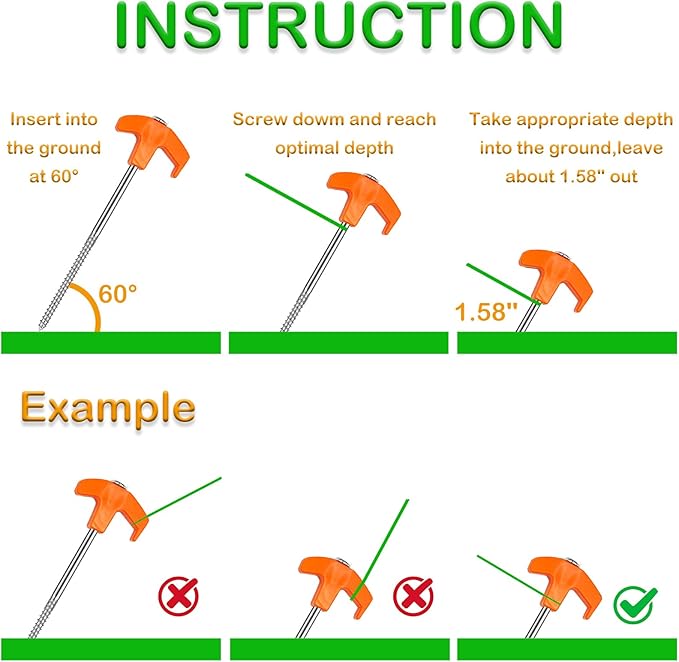 INSTRUCTION

Insert into the ground at 60°

60°

Screw dowm and reach optimal depth

Take appropriate depth into the ground,leave about 1.58" out

1.58"

Example