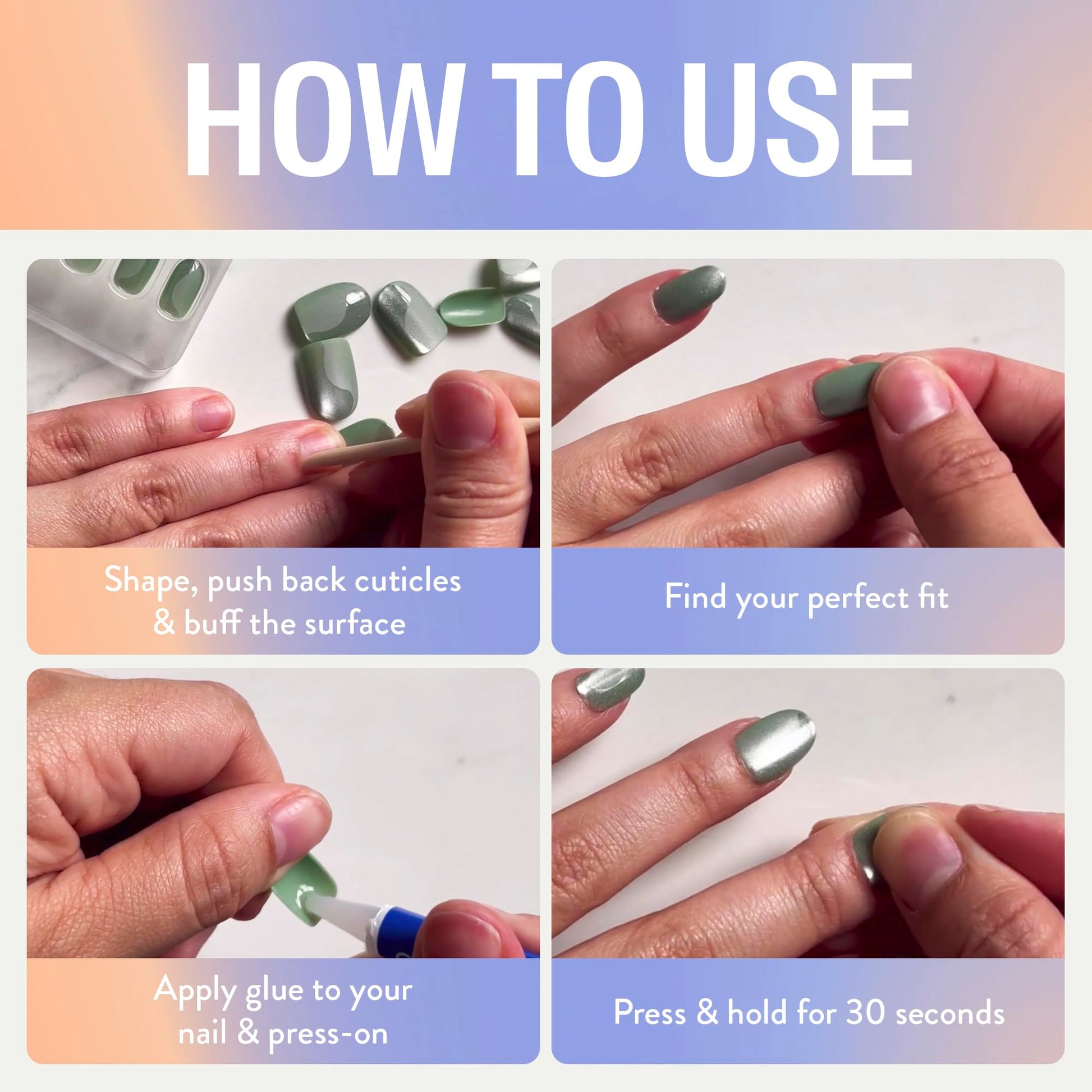 HOW TO USE

Shape, push back cuticles & buff the surface

Find your perfect fit

Apply glue to your nail & press-on

Press & hold for 30 seconds