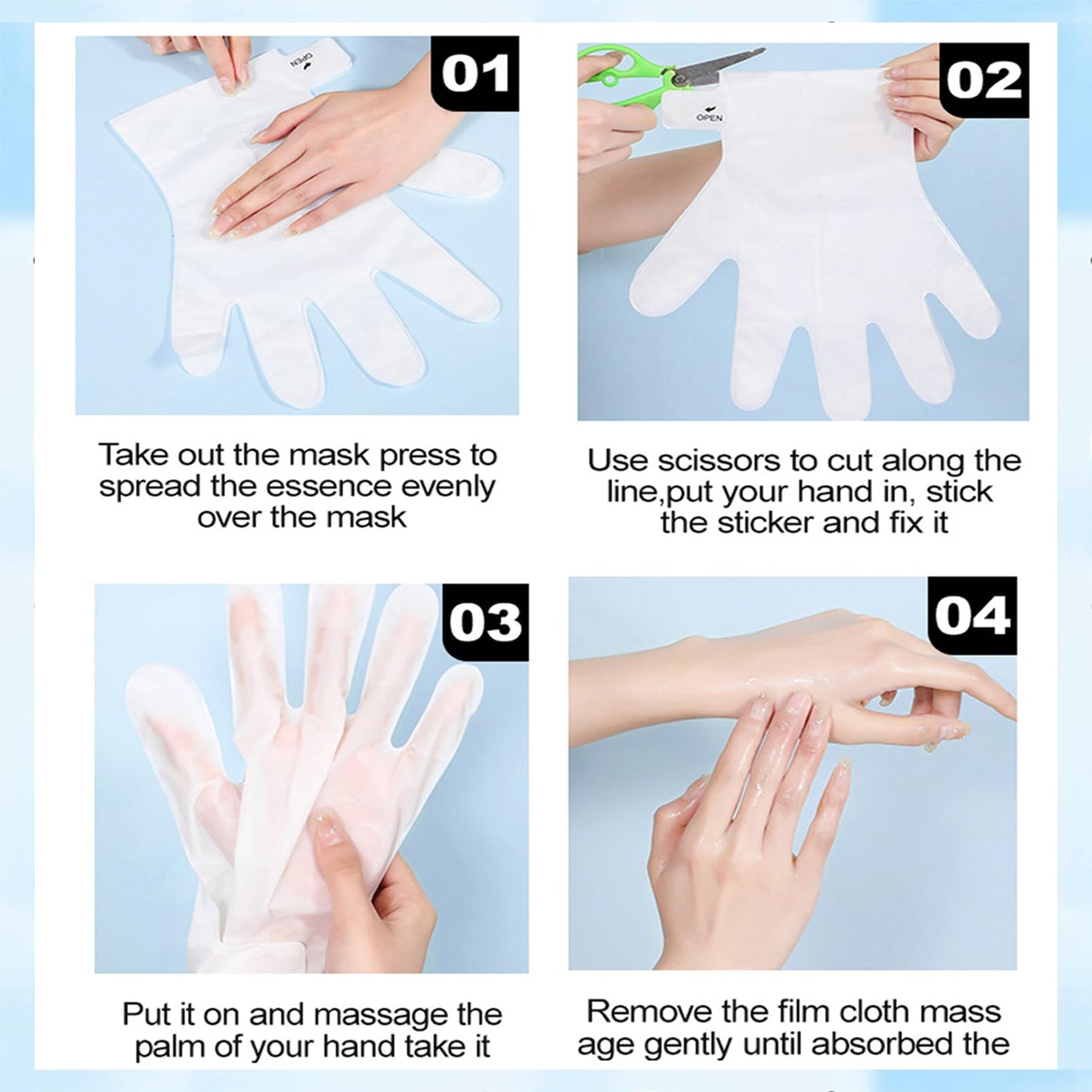 01

OPEN

Take out the mask press to spread the essence evenly over the mask

02

OPEN

Use scissors to cut along the line,put your hand in, stick the sticker and fix it

03

Put it on and massage the palm of your hand take it

04

Remove the film cloth mass age gently until absorbed the