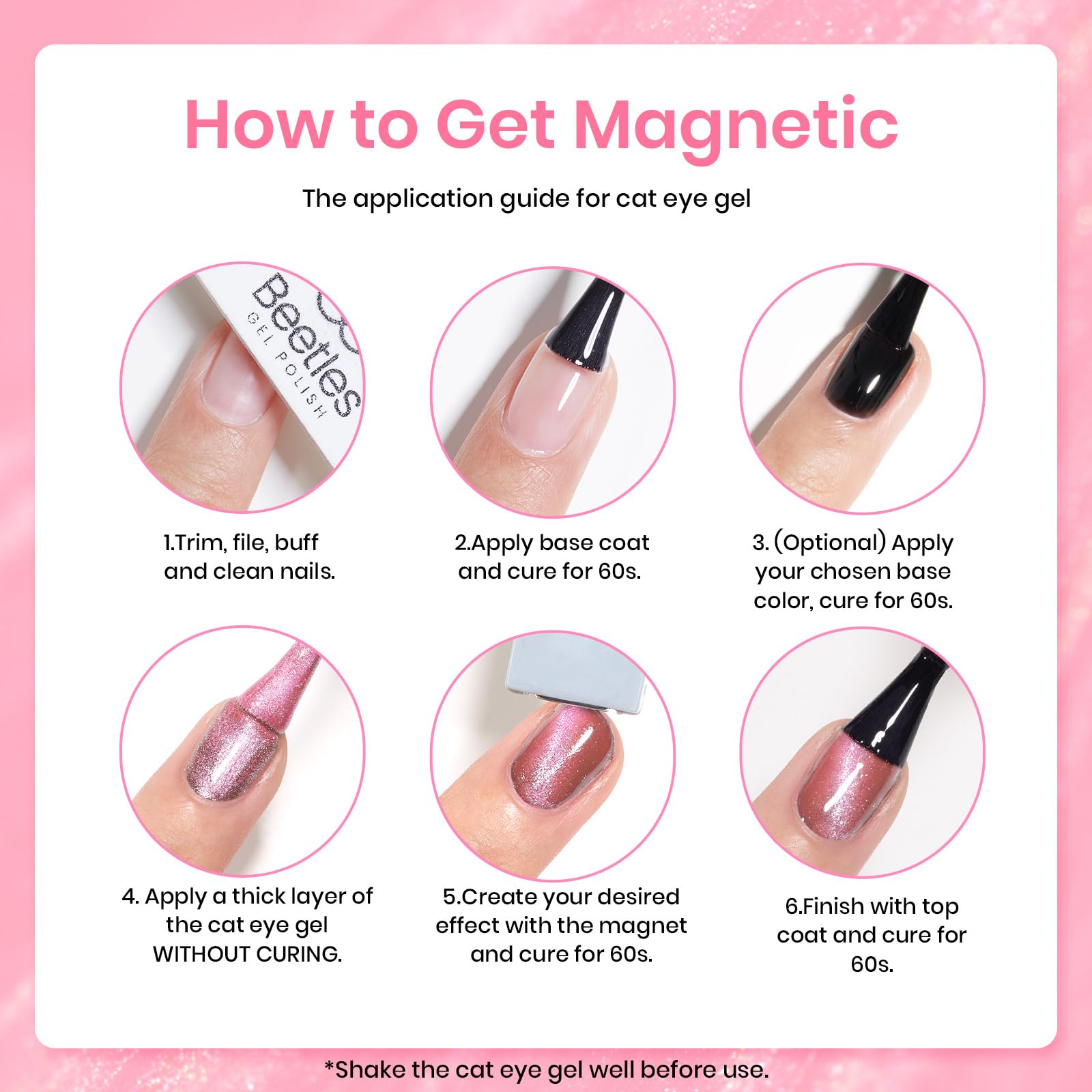 How to Get Magnetic

The application guide for cat eye gel

Beetles
GEL POLISH

1.Trim, file, buff and clean nails.

2.Apply base coat and cure for 60s.

3. (Optional) Apply your chosen base color, cure for 60s.

4. Apply a thick layer of the cat eye gel WITHOUT CURING.

5.Create your desired effect with the magnet and cure for 60s.

6.Finish with top coat and cure for 60s.

*Shake the cat eye gel well before use.