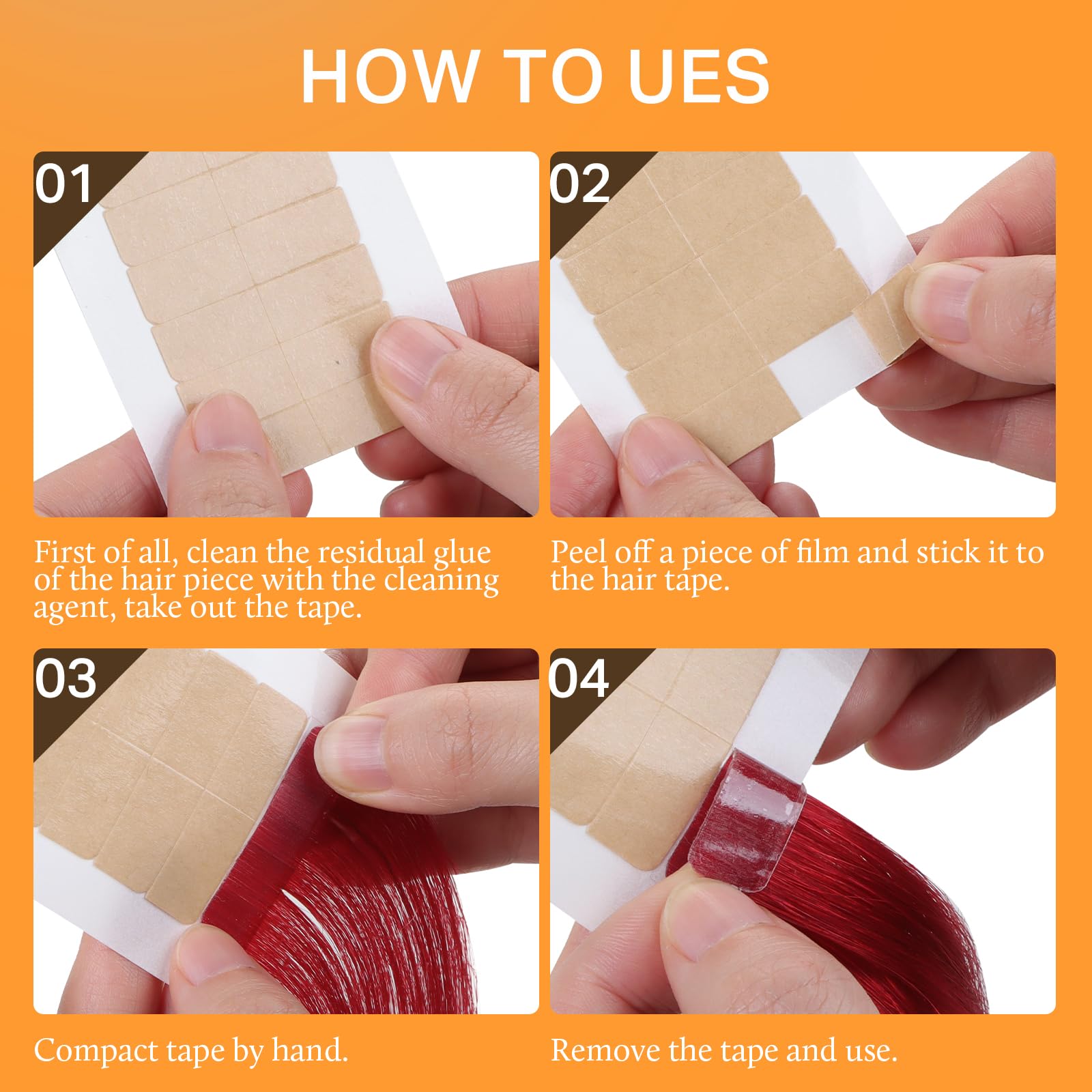 HOW TO UES

01

First of all, clean the residual glue of the hair piece with the cleaning agent, take out the tape.

02

Peel off a piece of film and stick it to the hair tape.

03

Compact tape by hand.

04

Remove the tape and use.