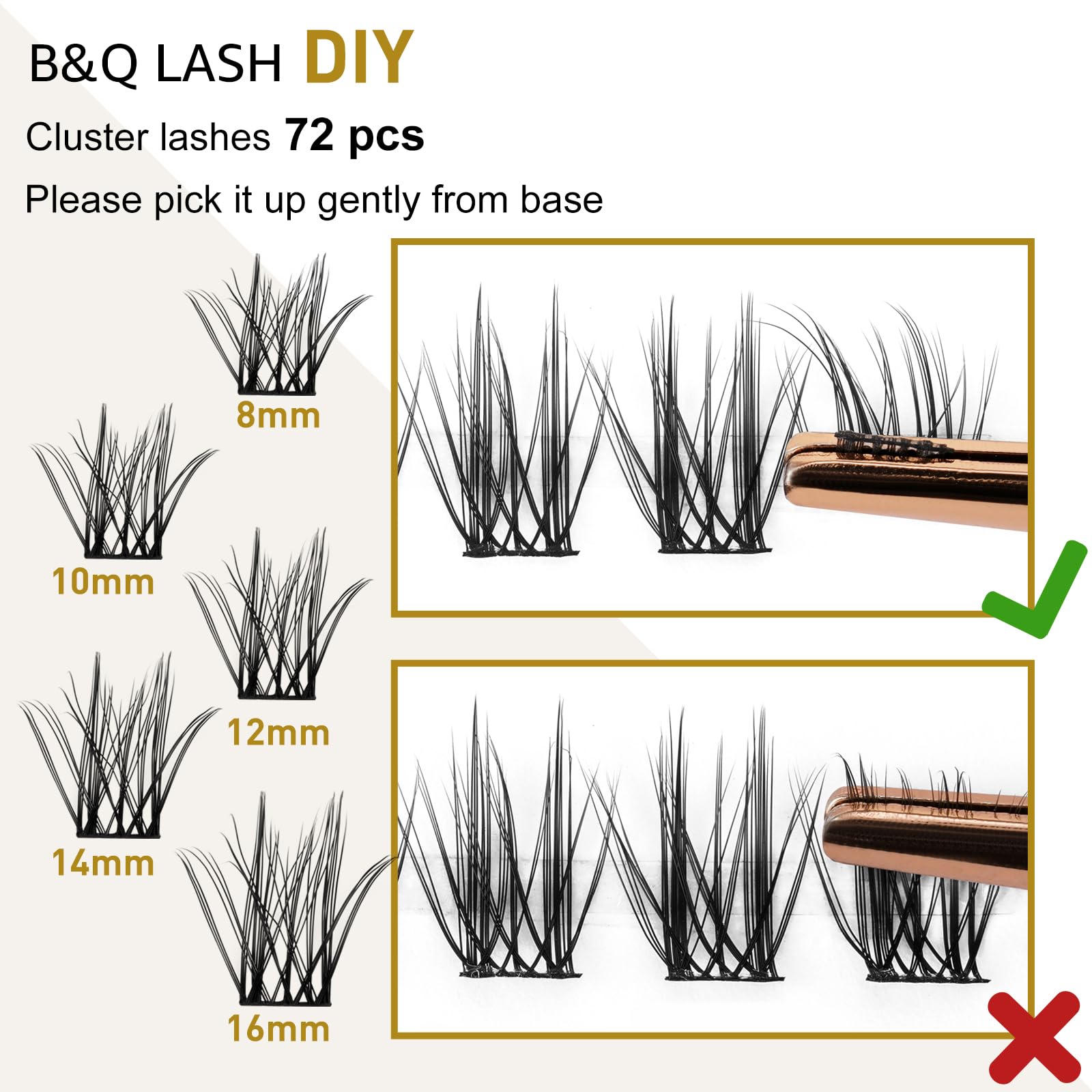 B&Q LASH DIY

Cluster lashes 72 pcs

Please pick it up gently from base

8mm

10mm

12mm

14mm

16mm