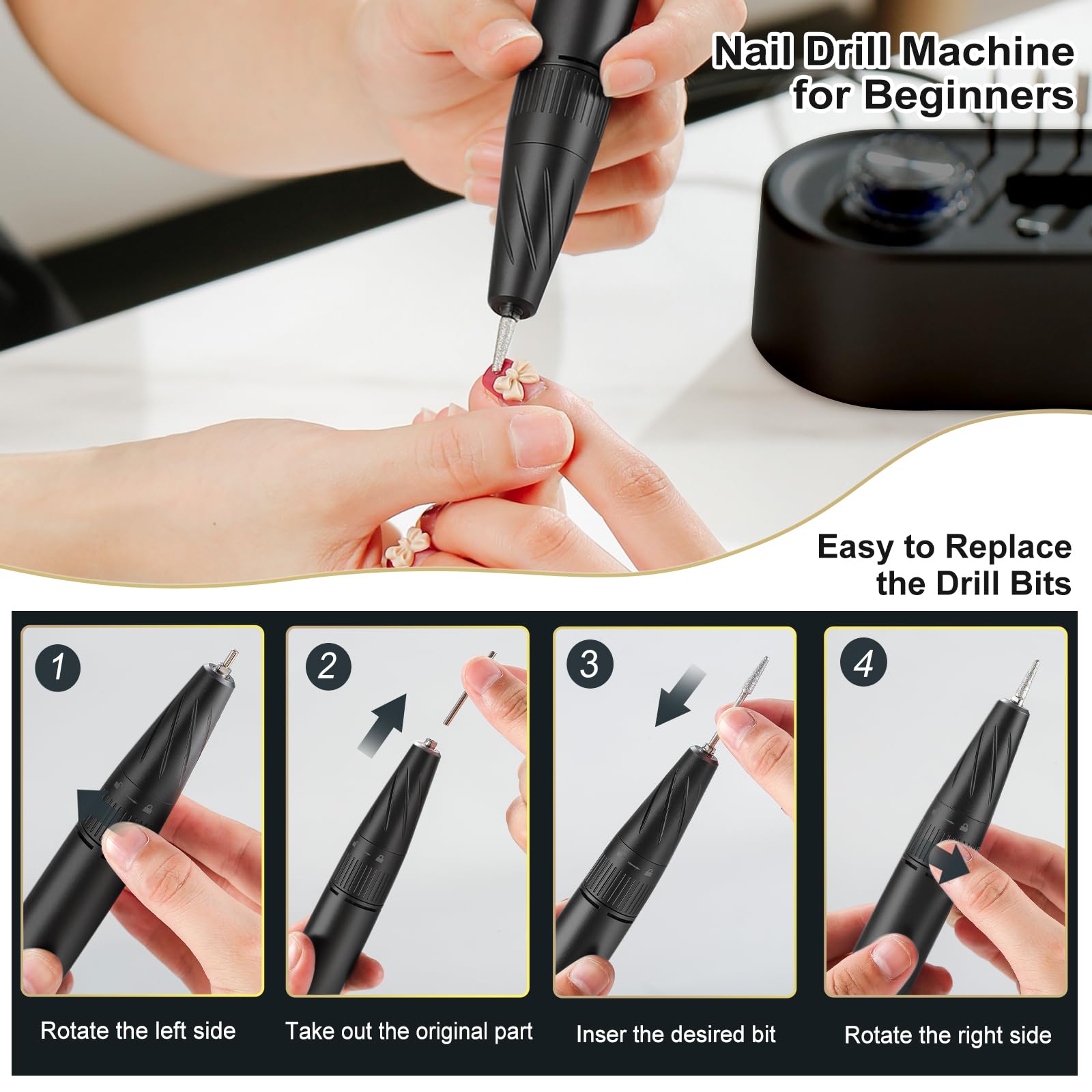 Nail Drill Machine for Beginners

Easy to Replace the Drill Bits

1

Rotate the left side

2

Take out the original part

3

Inser the desired bit

4

Rotate the right side