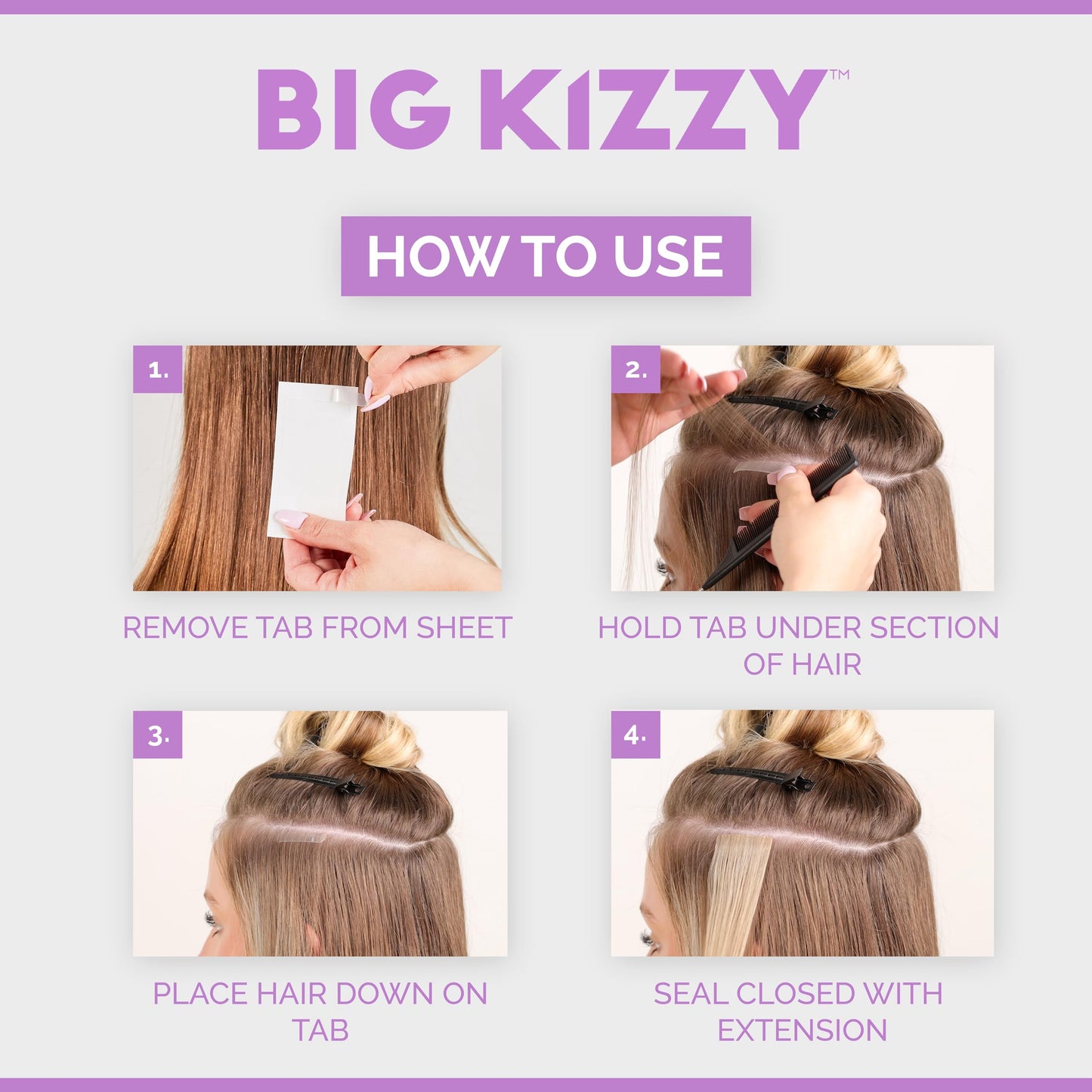 BIG KIZZY™

HOW TO USE

1.

REMOVE TAB FROM SHEET

2.

HOLD TAB UNDER SECTION OF HAIR

3.

PLACE HAIR DOWN ON TAB

4.

SEAL CLOSED WITH EXTENSION