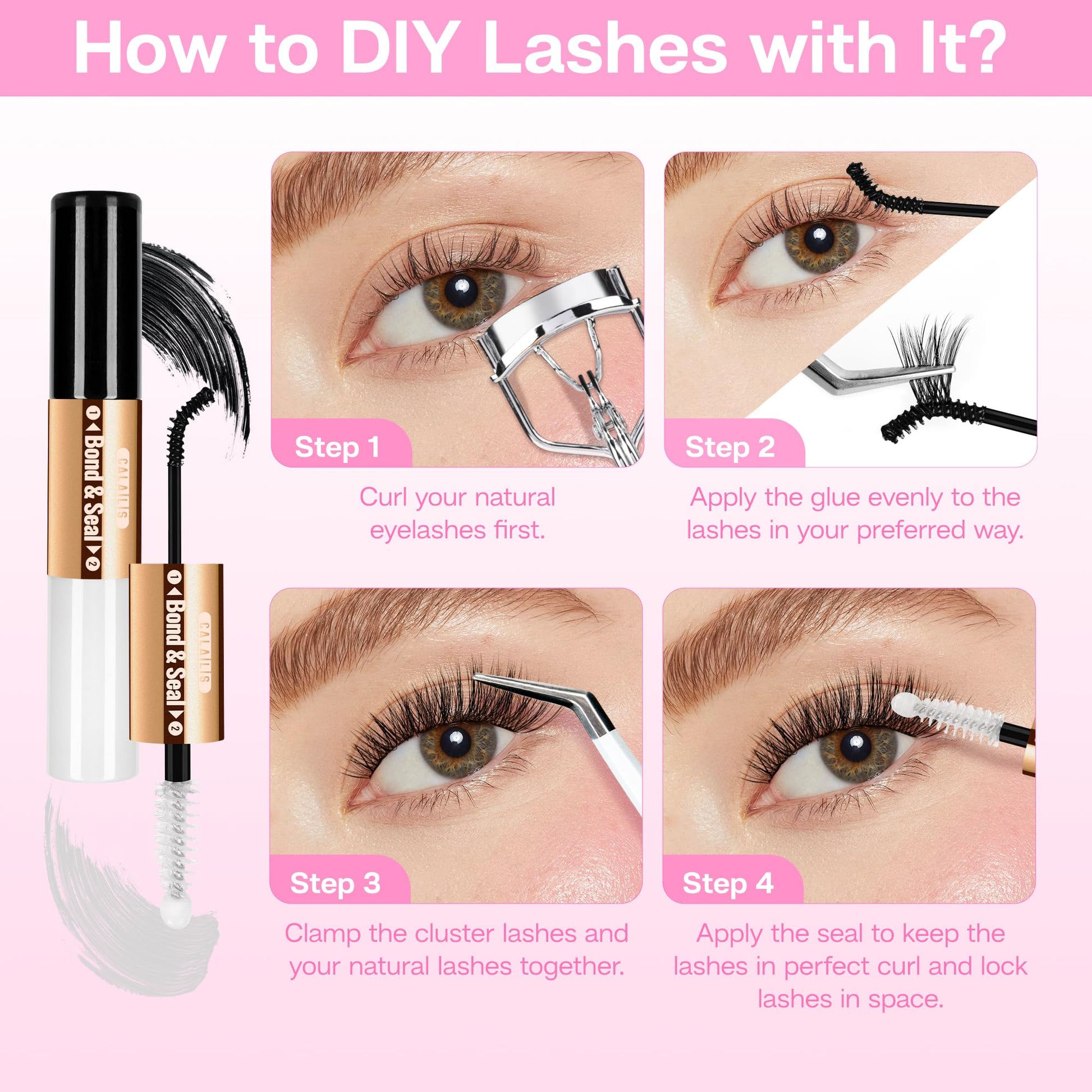 How to DIY Lashes with It?

CALAILIS
1 Bond & Seal 2

CALAILIS
1 Bond & Seal 2

Step 1

Curl your natural eyelashes first.

Step 2

Apply the glue evenly to the lashes in your preferred way.

Step 3

Clamp the cluster lashes and your natural lashes together.

Step 4

Apply the seal to keep the lashes in perfect curl and lock lashes in space.