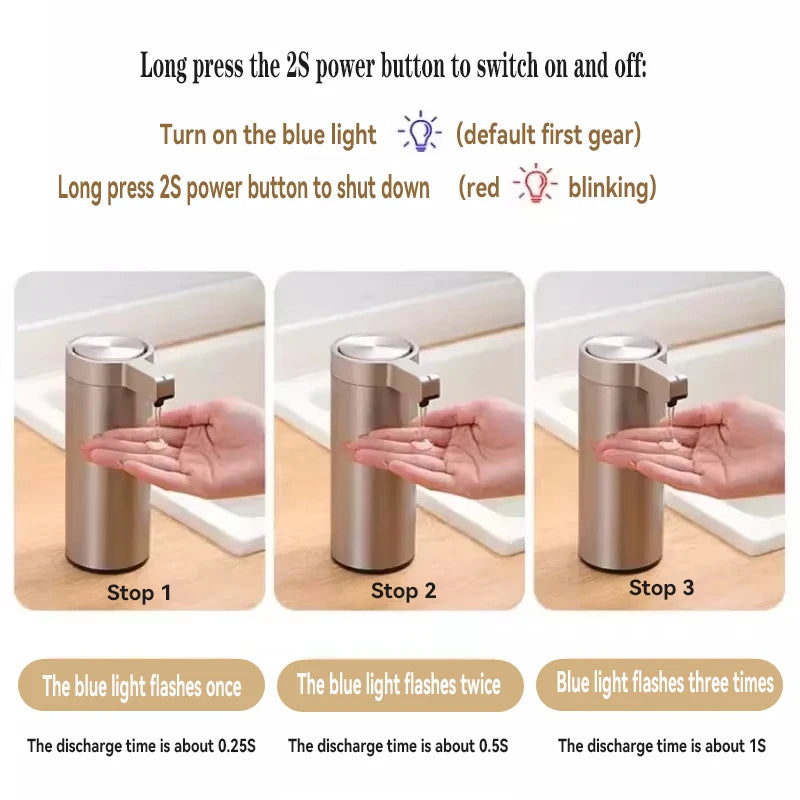 Long press the 2S power button to switch on and off:

Turn on the blue light (default first gear)

Long press 2S power button to shut down (red blinking)

Stop 1

Stop 2

Stop 3

The blue light flashes once

The blue light flashes twice

Blue light flashes three times

The discharge time is about 0.25S

The discharge time is about 0.5S

The discharge time is about 1S