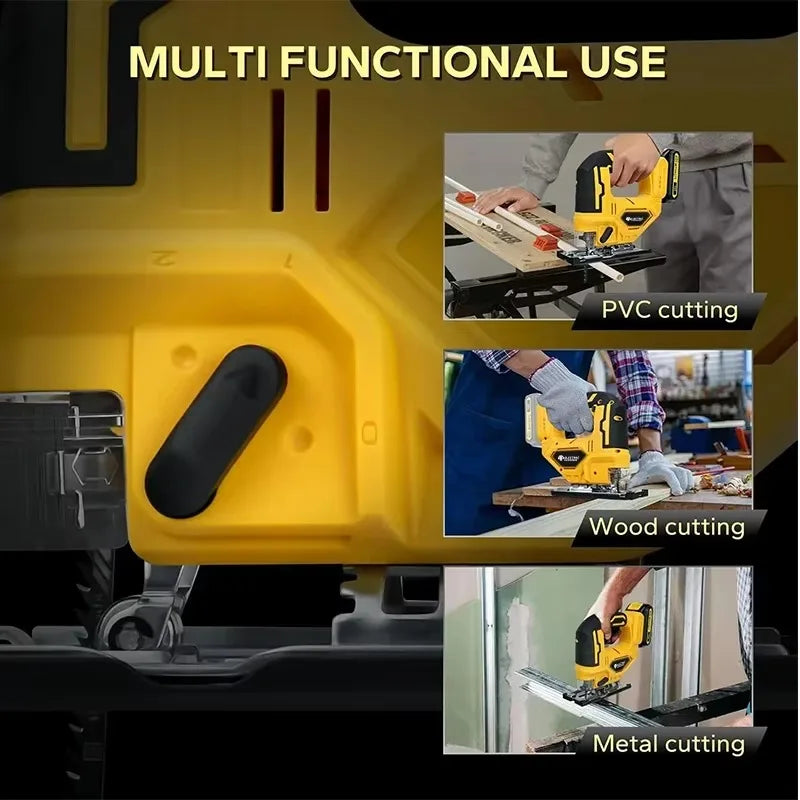 MULTI FUNCTIONAL USE

PVC cutting

Wood cutting

Metal cutting