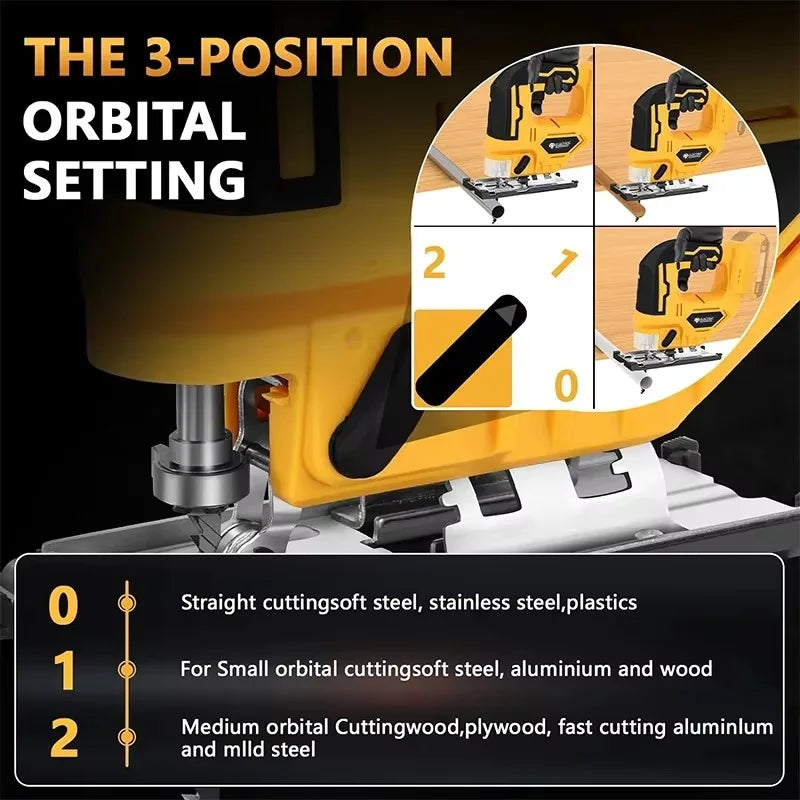 THE 3-POSITION ORBITAL SETTING

2

1

0

0 Straight cuttingsoft steel, stainless steel,plastics

1 For Small orbital cuttingsoft steel, aluminium and wood

2 Medium orbital Cuttingwood,plywood, fast cutting aluminlum and mlld steel