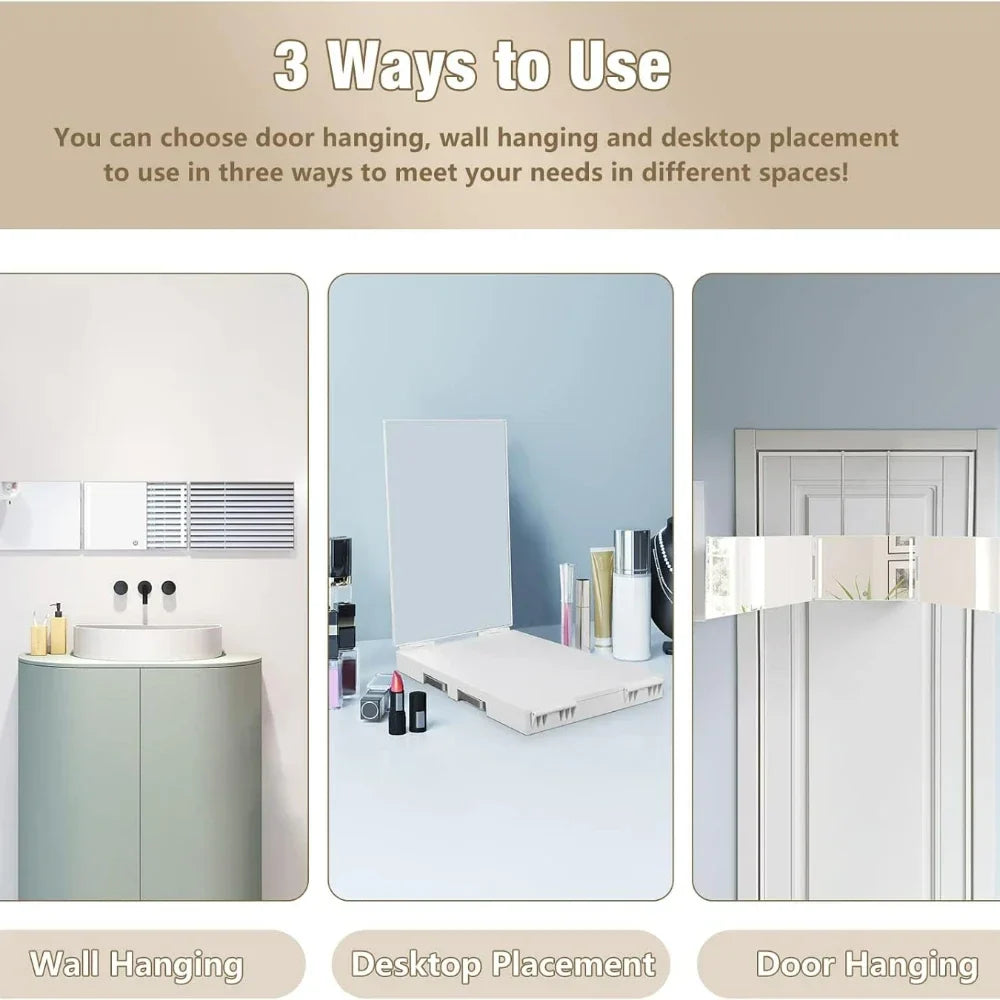 3 Ways to Use

You can choose door hanging, wall hanging and desktop placement to use in three ways to meet your needs in different spaces!

Wall Hanging

Desktop Placement

Door Hanging