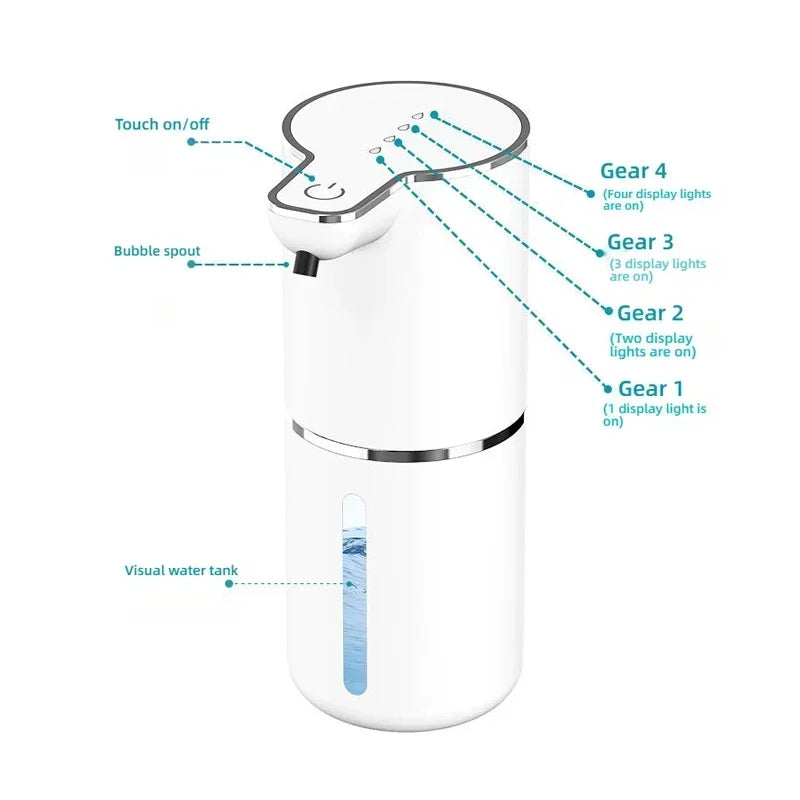 Touch on/off

Bubble spout

Visual water tank

Gear 4
(Four display lights are on)

Gear 3
(3 display lights are on)

Gear 2
(Two display lights are on)

Gear 1
(1 display light is on)