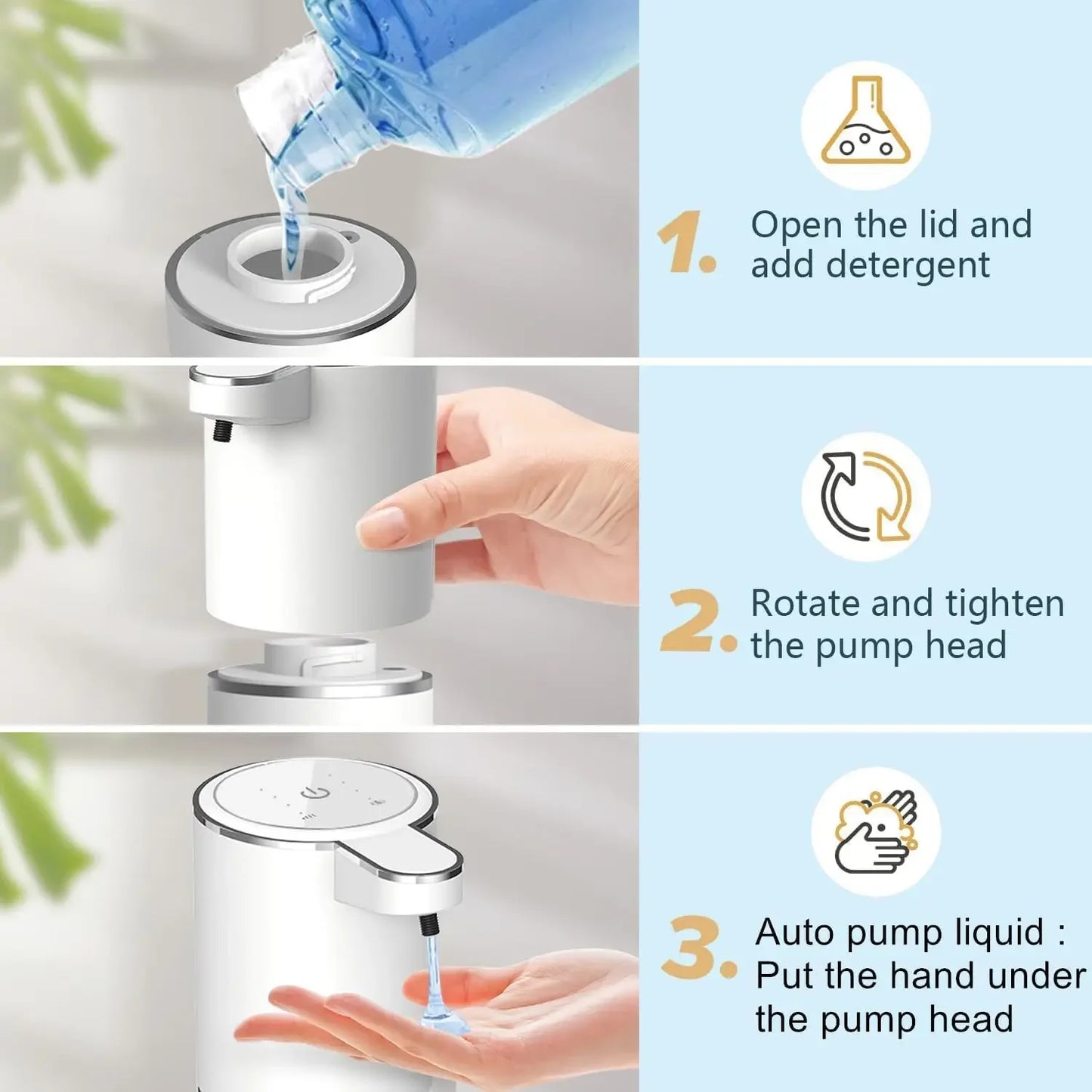 1. Open the lid and add detergent

2. Rotate and tighten the pump head

3. Auto pump liquid : Put the hand under the pump head