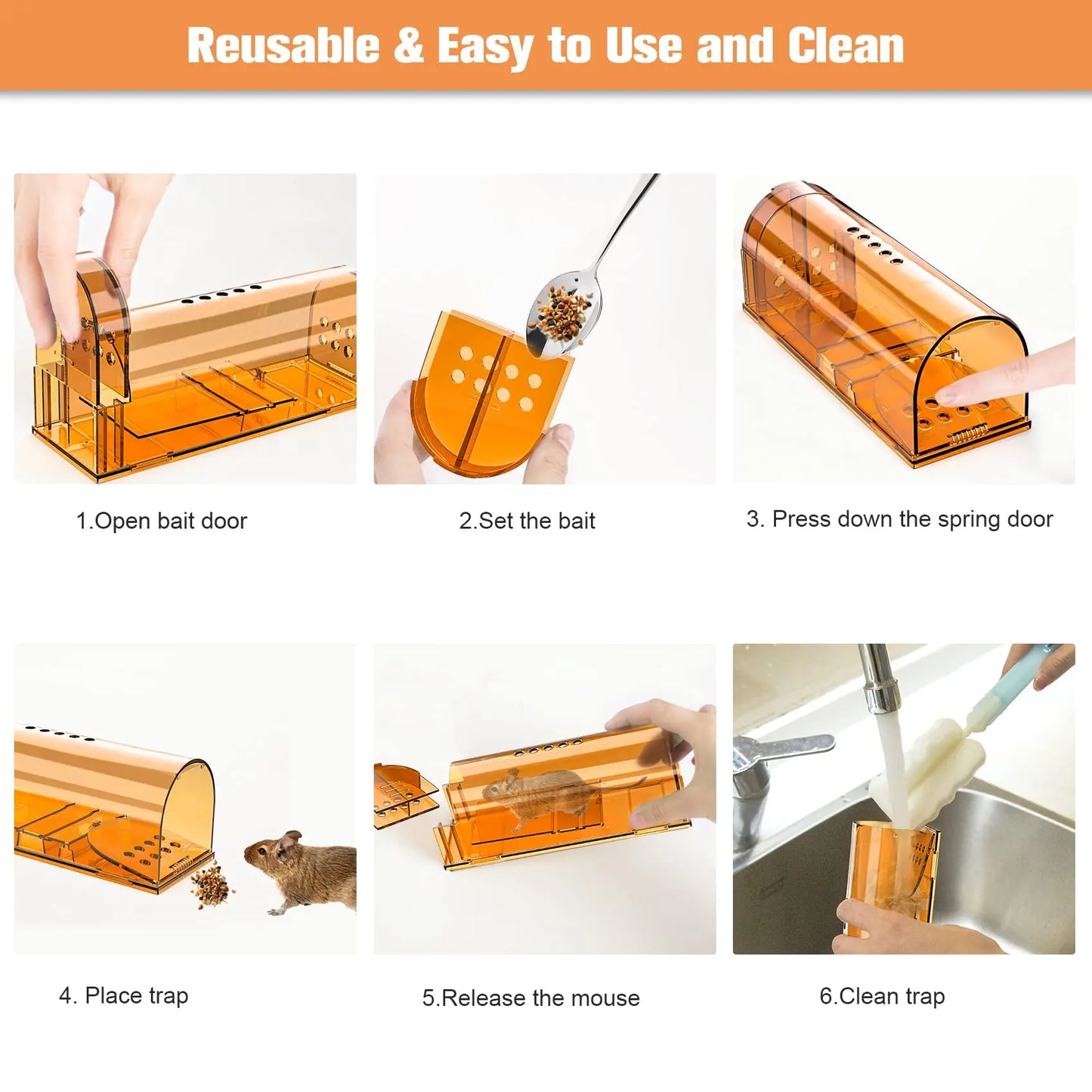 Reusable & Easy to Use and Clean

1.Open bait door

2.Set the bait

3. Press down the spring door

4. Place trap

5.Release the mouse

6.Clean trap