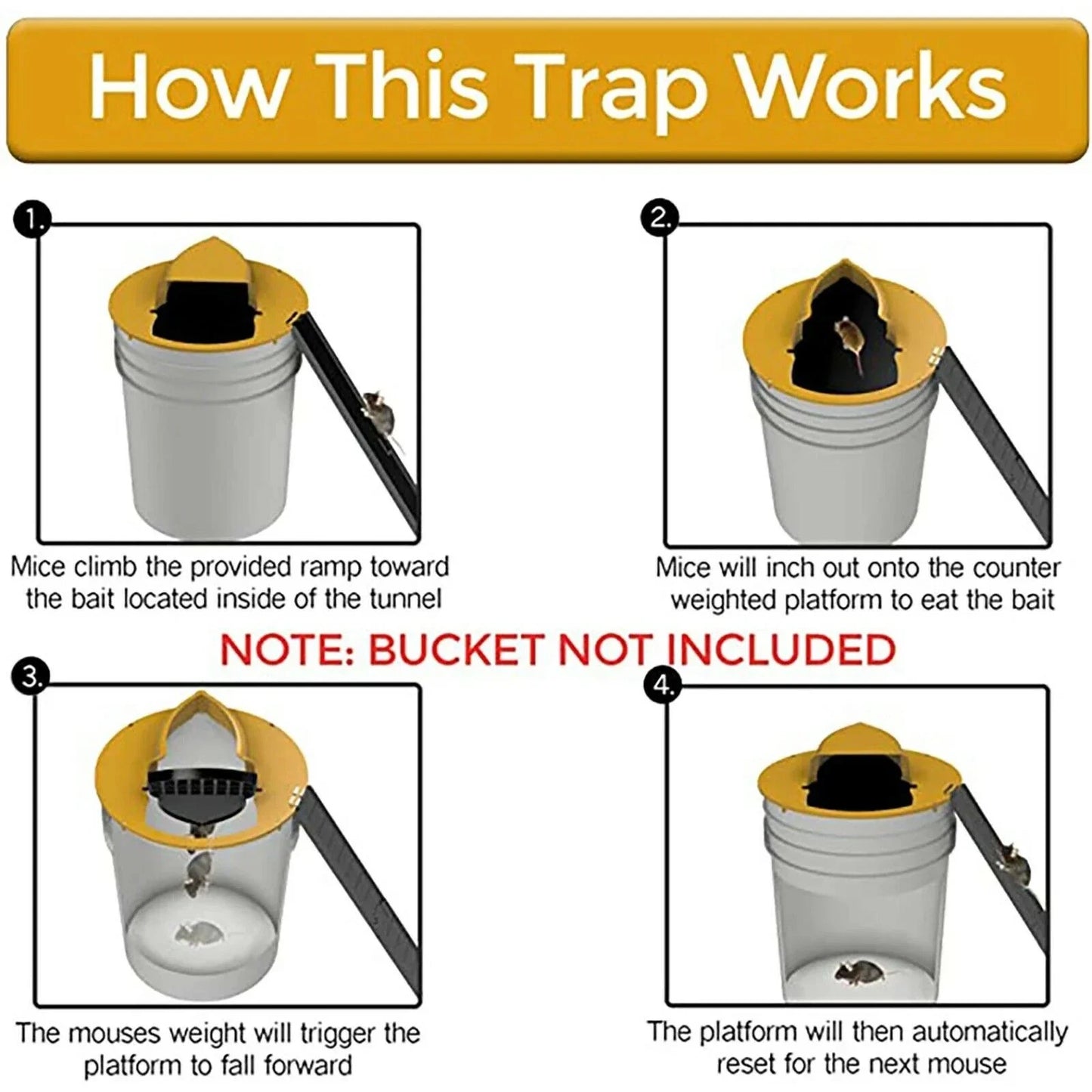 How This Trap Works

1.

Mice climb the provided ramp toward the bait located inside of the tunnel

2.

Mice will inch out onto the counter weighted platform to eat the bait

NOTE: BUCKET NOT INCLUDED

3.

The mouses weight will trigger the platform to fall forward

4.

The platform will then automatically reset for the next mouse