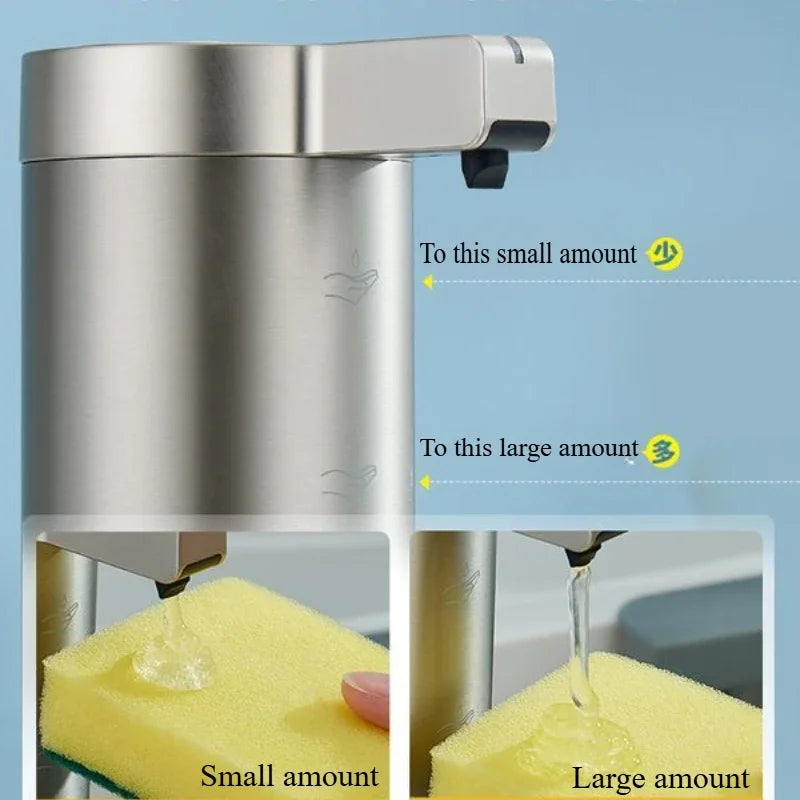 To this small amount 少

To this large amount 多

Small amount

Large amount