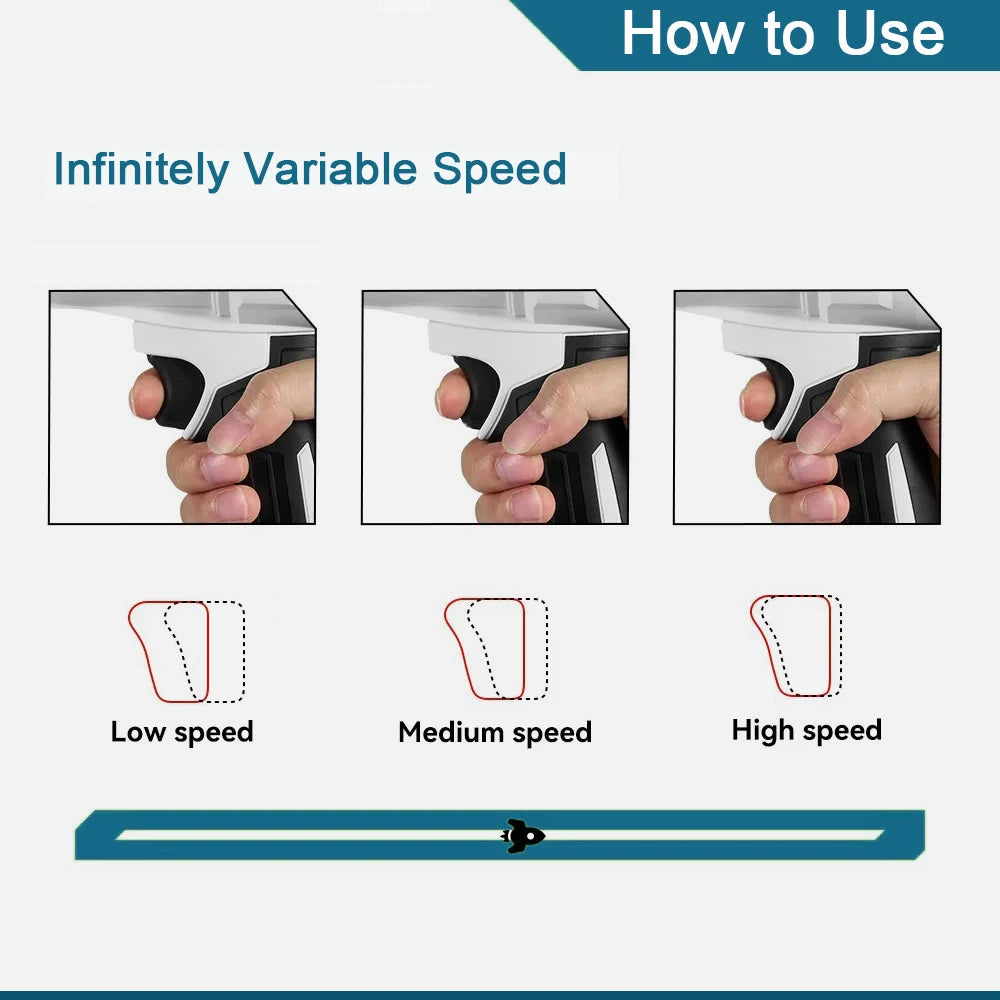 How to Use

Infinitely Variable Speed

Low speed

Medium speed

High speed